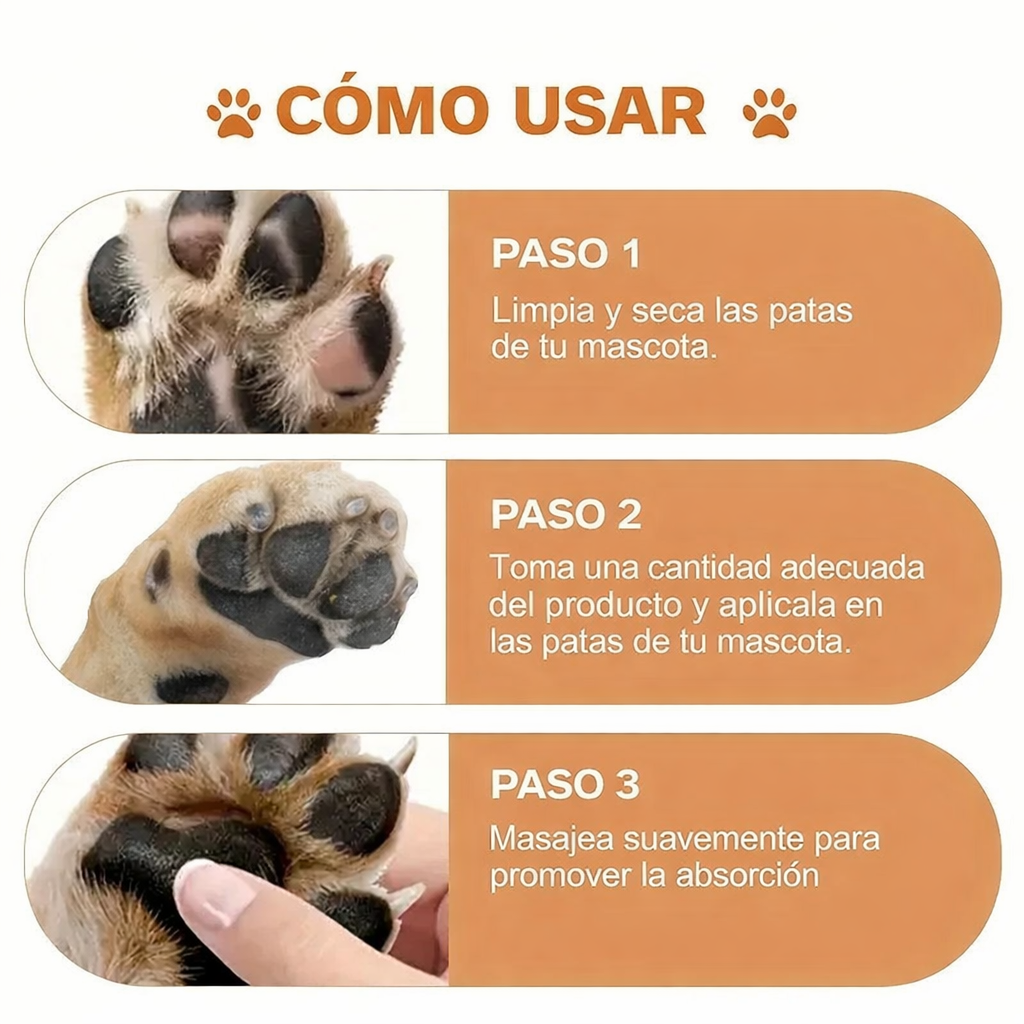 CÓMO USAR

PASO 1
Limpia y seca las patas de tu mascota.

PASO 2
Toma una cantidad adecuada del producto y aplicala en las patas de tu mascota.

PASO 3
Masajea suavemente para promover la absorción